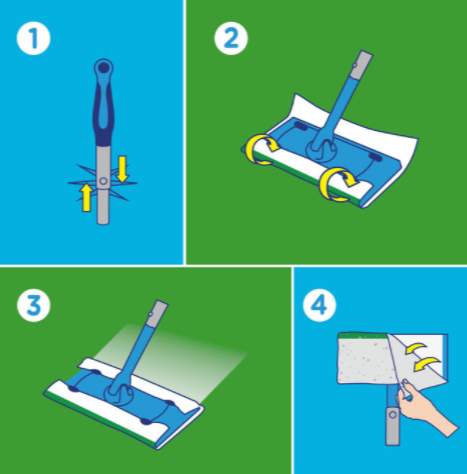 1

2

3

4