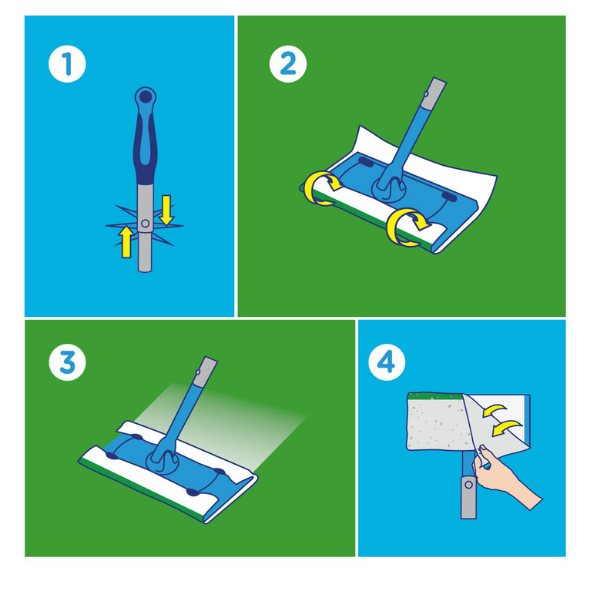 1

2

3

4